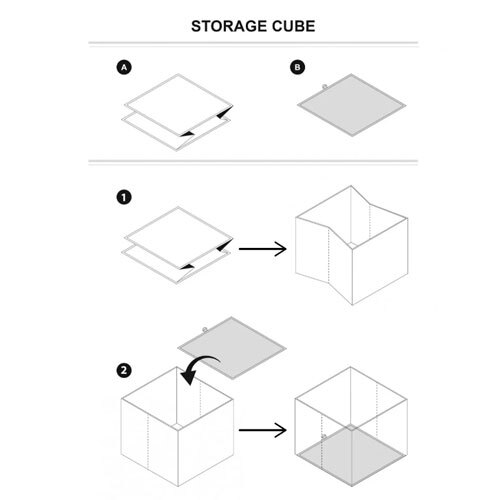 STORAGE CUBE

A

B

1

2