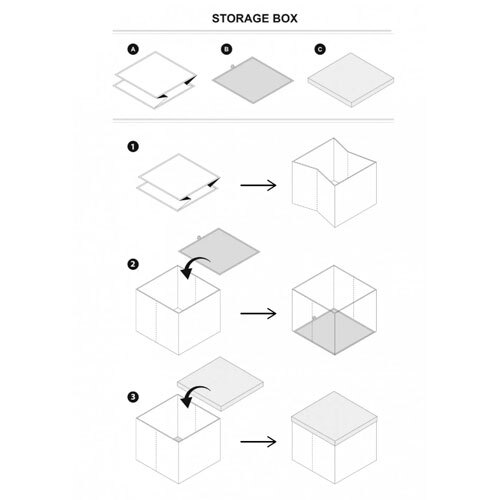 STORAGE BOX

A

B

C

1

2

3